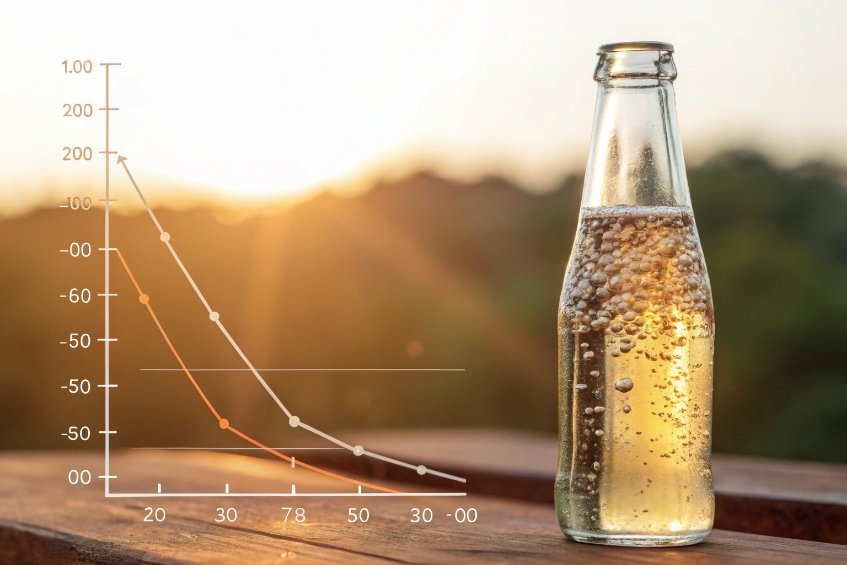 1.00
200
200
-100
-00
-60
-50
-50
-50
00
20
30
78
50
30
-00