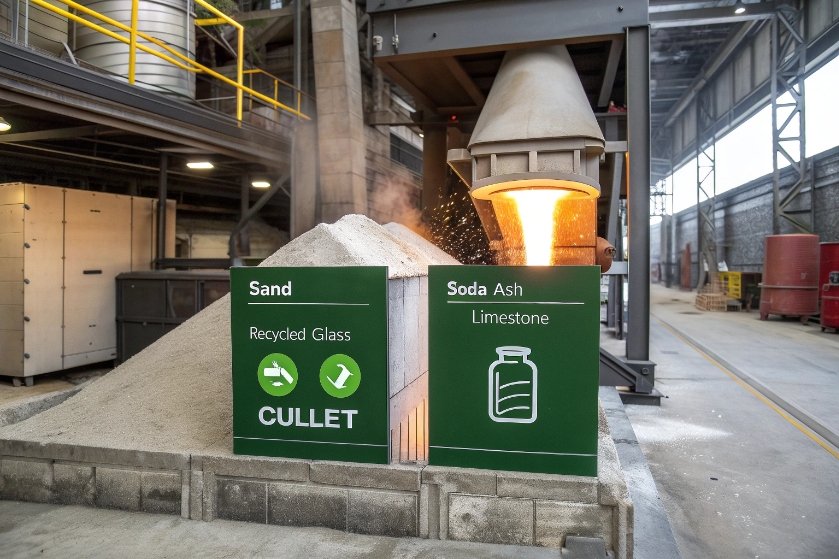 Sand

Recycled Glass

CULLET

Soda Ash

Limestone