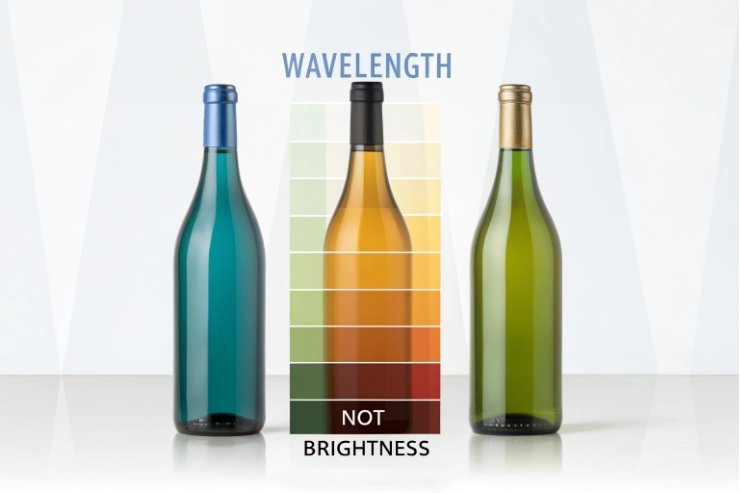 WAVELENGTH

NOT
BRIGHTNESS