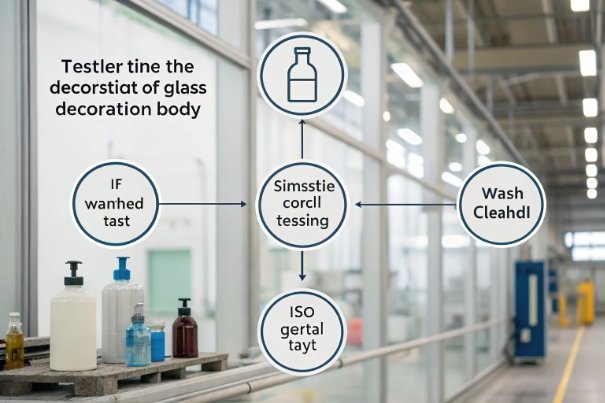 Testler tine the decorstiat of glass decoration body

IF wanhed tast

Simsstie corcll tessing

Wash Cleahdl

ISO gertal tayt