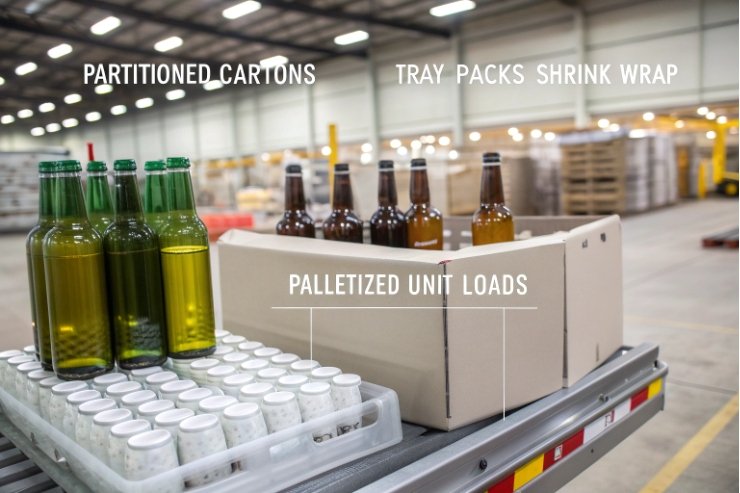 PARTITIONED CARTONS

TRAY PACKS SHRINK WRAP

PALLETIZED UNIT LOADS